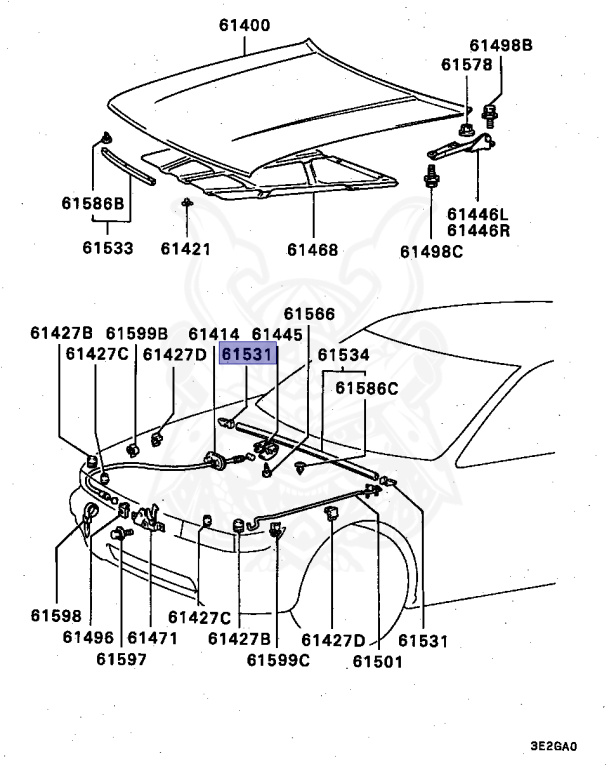 61400
61498B
61578
61586B
61533
61421
61468
61446L
61446R
61498C
61566
61427B
61599B
61414
61445
61427C
61427D
61531
61534
61586C
61598
61496
61471
61597
61427C
61427B
61599C
61427D
61501
61531
3E2GA0