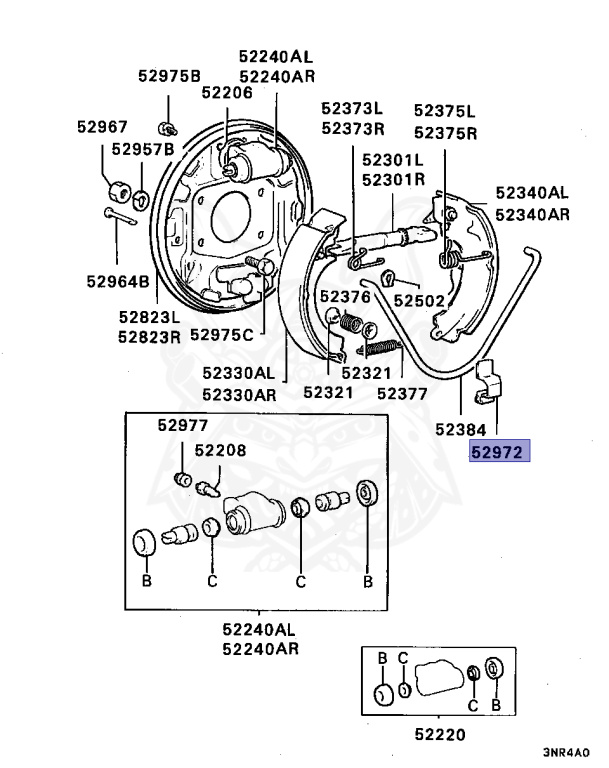 52240AL
52240AR
52975B
52206
52373L
52373R
52375L
52375R
52967
52957B
52301L
52301R
52340AL
52340AR
52964B
52502
52376
52823L
52823R
52975C
52330AL
52330AR
52321
52321
52377
52384
52972
52977
52208
B
C
C
B
52240AL
52240AR
B
C
C
B
52220
3NR4A0