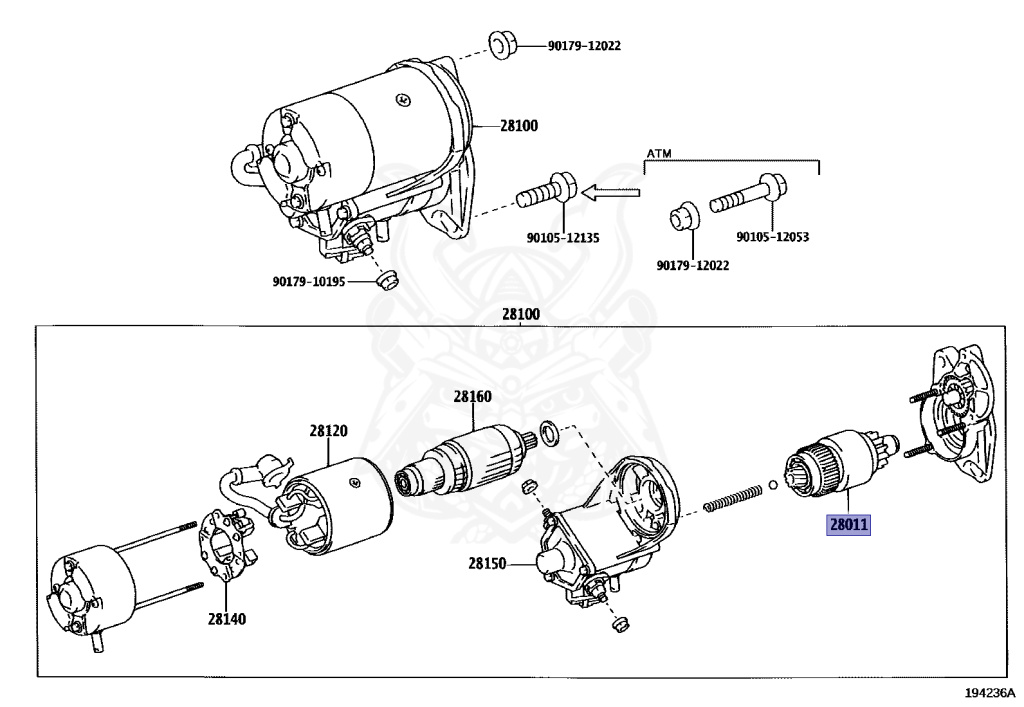 90179-12022
28100
ATM
90105-12135
90179-12022
90105-12053
90179-10195
28100
28160
28120
28150
28140
28011
194236A