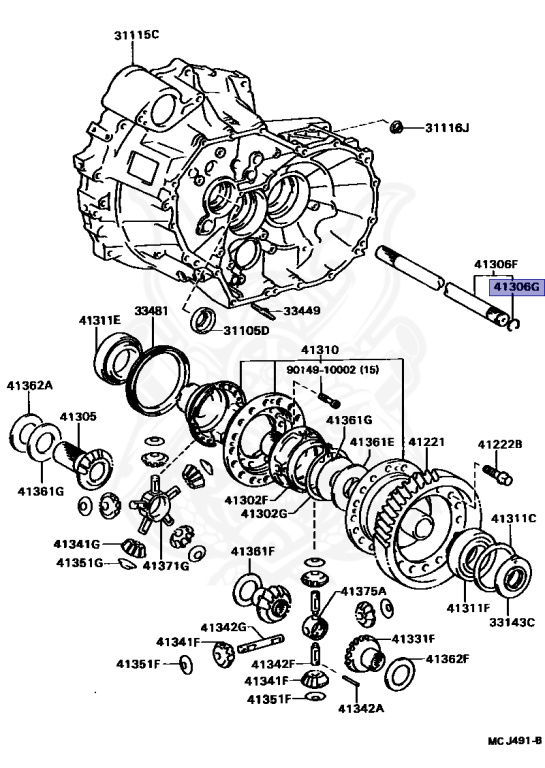 31115C
31116J
41306F
41306G
33449
31105D
41311E
33481
41310
90149-10002 (15)
41362A
41305
41361G
41361E
41221
41222B
41361G
41302F
41302G
41311C
41341G
41351G
41371G
41361F
41375A
41311F
33143C
41342G
41341F
41331F
41351F
41342F
41362F
41341F
41351F
41342A
MC J491-B