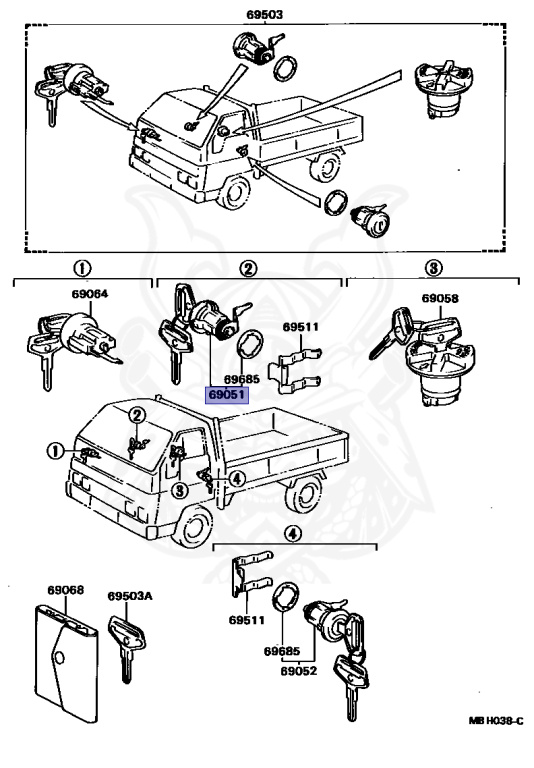 69503

①
②
③

69064

69511

69058

69685

69051

②

①

③

④

④

69068

69503A

69511

69685

69052

MB H038-C