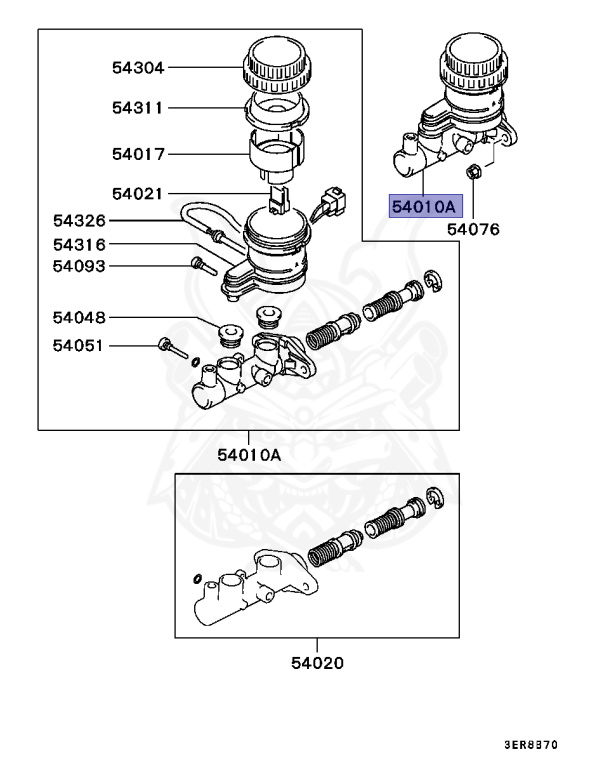 54304
54311
54017
54021
54326
54316
54093
54048
54051
54010A
54076
54010A
54020
3ER8870