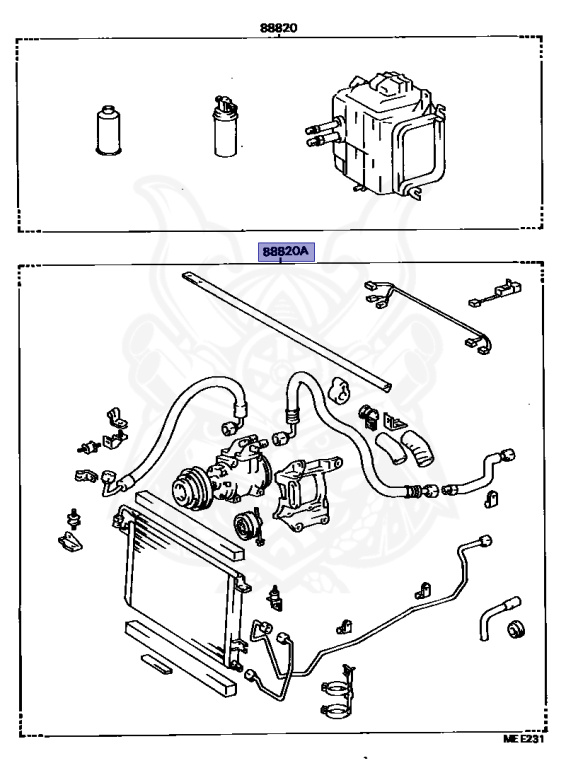 88820

88820A

ME E231