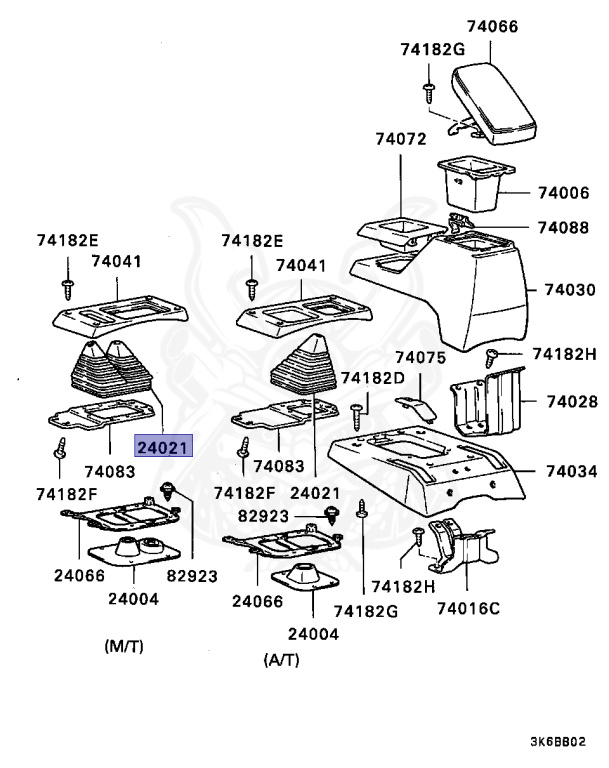 74066
74182G
74072
74006
74088
74182E
74041
74182E
74041
74030
74075
74182H
74182D
74028
24021
74083
74083
74034
74182F
74182F
24021
82923
24066
82923
74182H
24004
24066
74182G
74016C
24004
(M/T)
(A/T)
3K6BB02