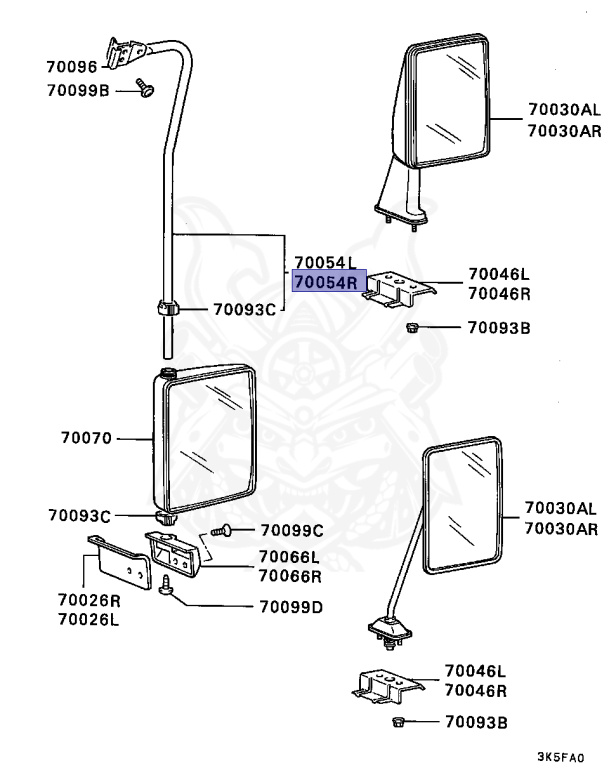 70096
70099B
70030AL
70030AR
70054L
70054R
70046L
70046R
70093C
70093B
70070
70093C
70099C
70066L
70066R
70026R
70026L
70099D
70030AL
70030AR
70046L
70046R
70093B
3K5FA0