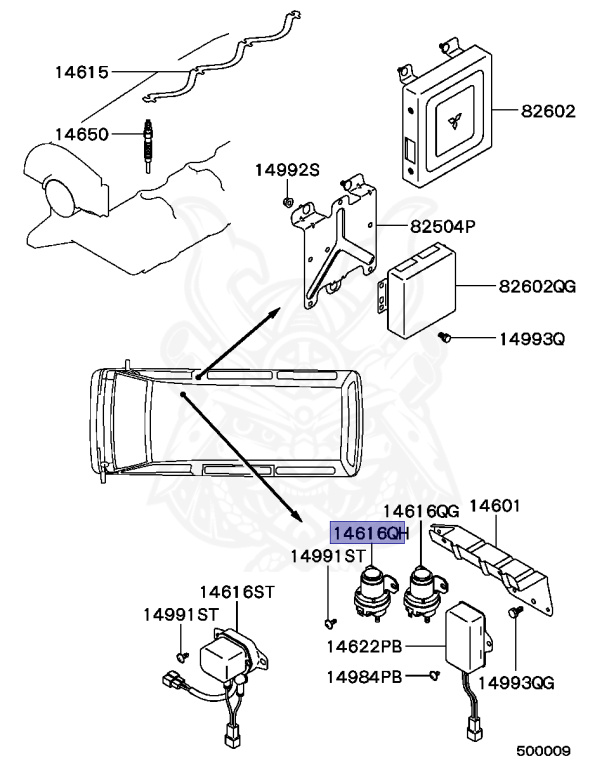 14615
14650
82602
14992S
82504P
82602QG
14993Q
14616QG
14601
14616QH
14991ST
14616ST
14991ST
14622PB
14984PB
14993QG
500009