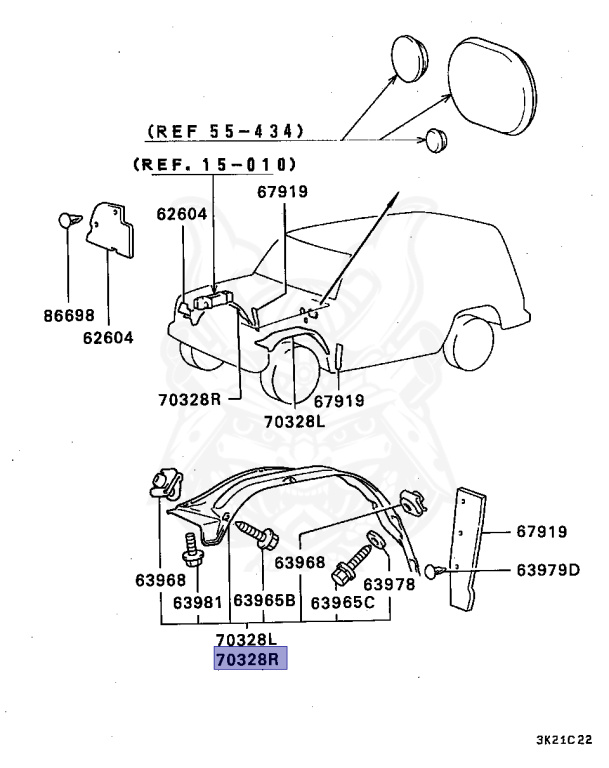 (REF 55-434)

(REF. 15-010)

67919

62604

86698

62604

70328R

70328L

67919

67919

63979D

63968

63968

63978

63981

63965B

63965C

70328L

70328R

3K21C22