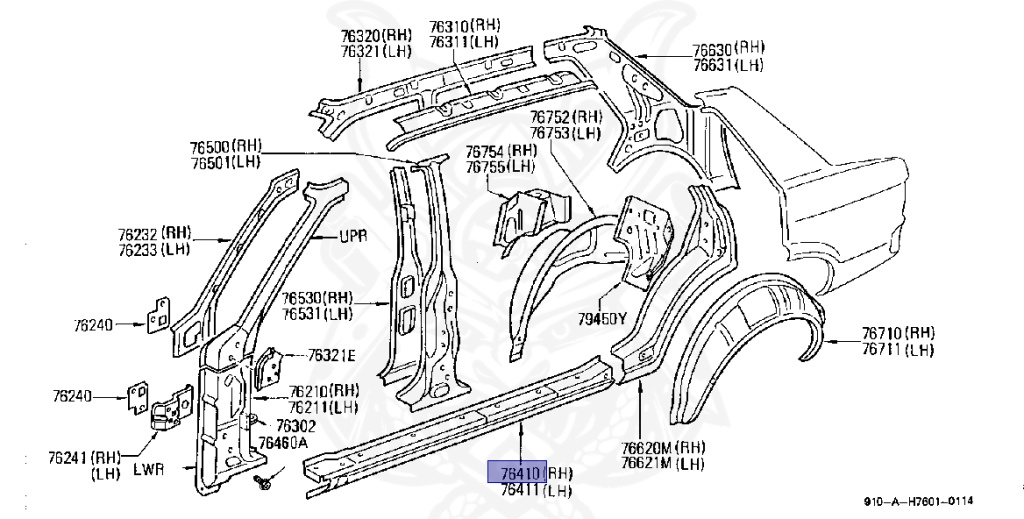 76320(RH)
76321(LH)
76310(RH)
76311(LH)
76630(RH)
76631(LH)
76752(RH)
76753(LH)
76500(RH)
76501(LH)
76754(RH)
76755(LH)
76232(RH)
76233(LH)
UPR
76530(RH)
76531(LH)
79450Y
76240
76321E
76710(RH)
76711(LH)
76240
76210(RH)
76211(LH)
76302
76460A
76241(RH)
(LH)
LWR
76620M(RH)
76621M(LH)
76410(RH)
76411(LH)
910-A-H7601-0114