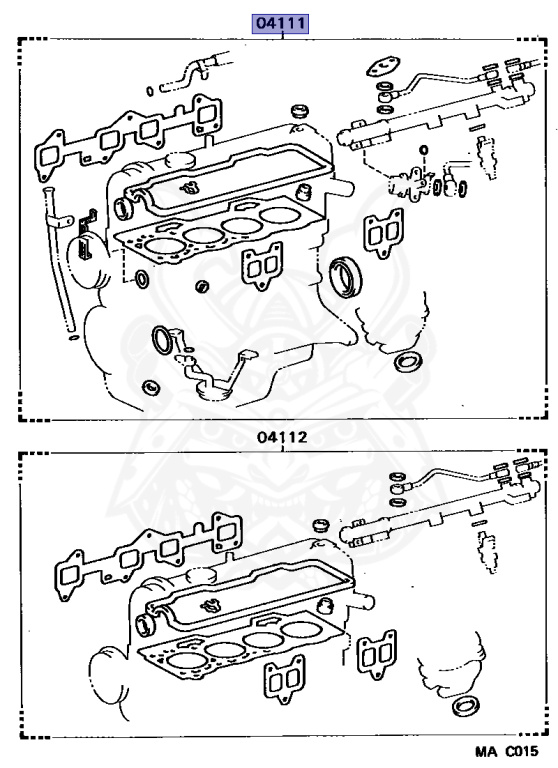 04111

04112

MA C015