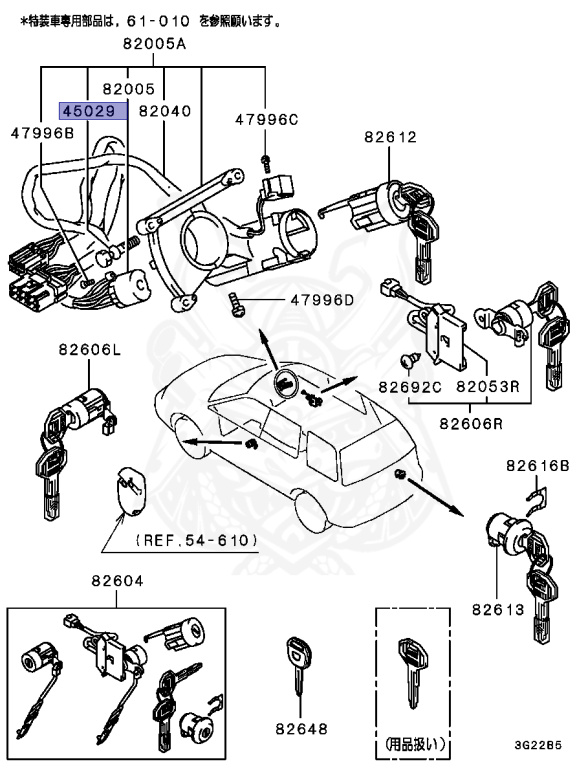 *特装車専用部品は，61-010 を参照願います。

82005A
82005
45029
82040
47996B
47996C
82612
47996D
82606L
82692C
82053R
82606R
82616B
(REF.54-610)
82604
82613
82648
(用品扱い)
3G22B5