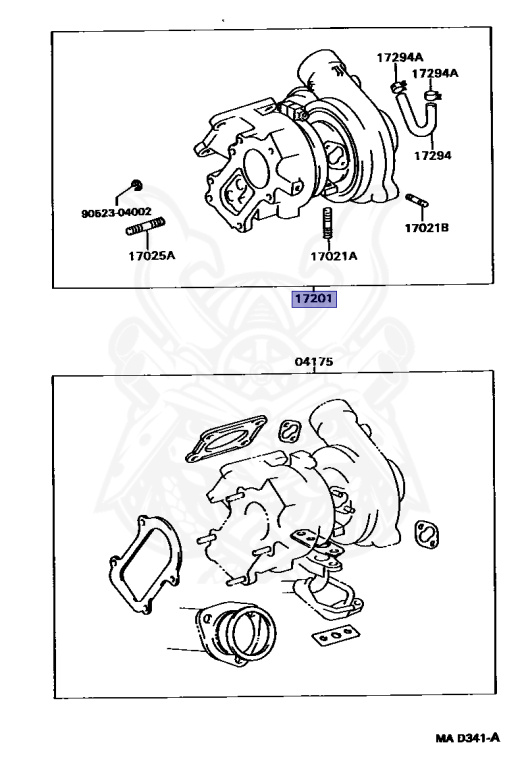 17294A
17294A
17294
90623-04002
17025A
17021A
17021B
17201
04175
MA D341-A