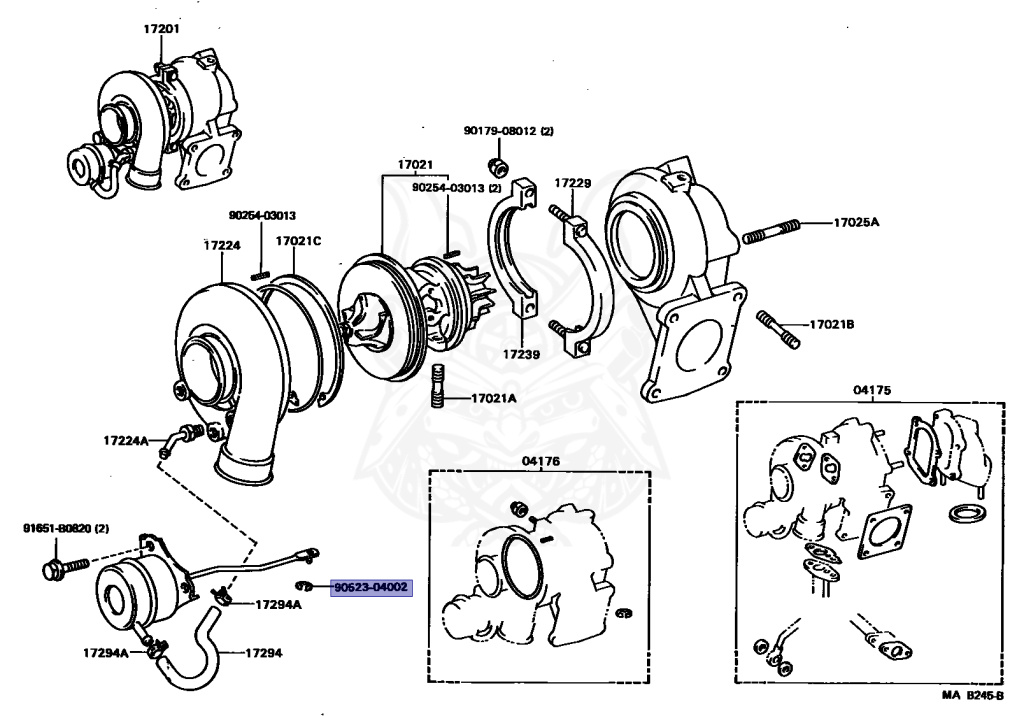 17201

90179-08012 (2)

17021

90254-03013 (2)

17229

90254-03013

17224

17021C

17025A

17021B

17239

17021A

04175

17224A

04176

91651-80820 (2)

90523-04002

17294A

17294A

17294

MA B245-B