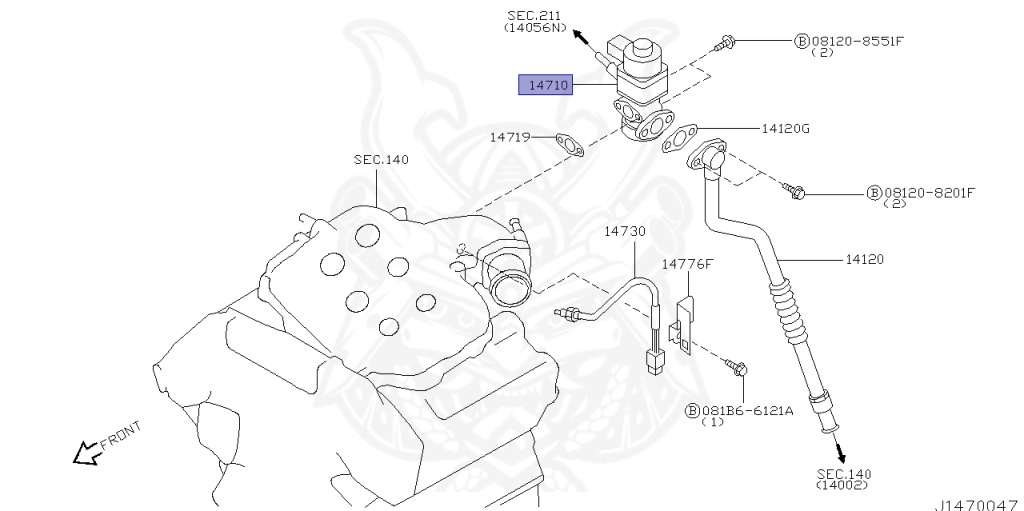 SEC.211
(14056N)

Ⓑ08120-8551F
(2)

14710

14719

14120G

SEC.140

Ⓑ08120-8201F
(2)

14730

14776F

14120

Ⓑ081B6-6121A
(1)

FRONT

SEC.140
(14002)

J1470047