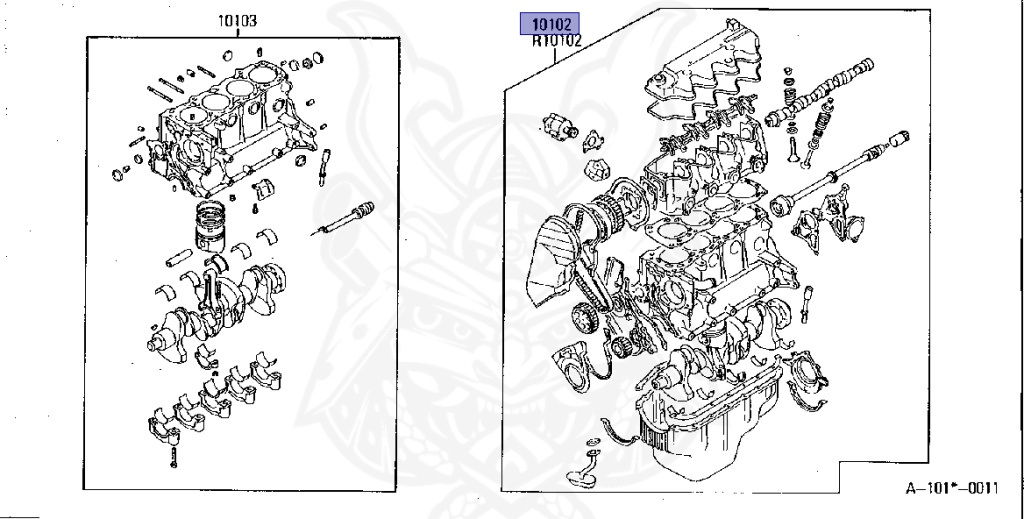 10103

10102
R10102

A-101*-0011