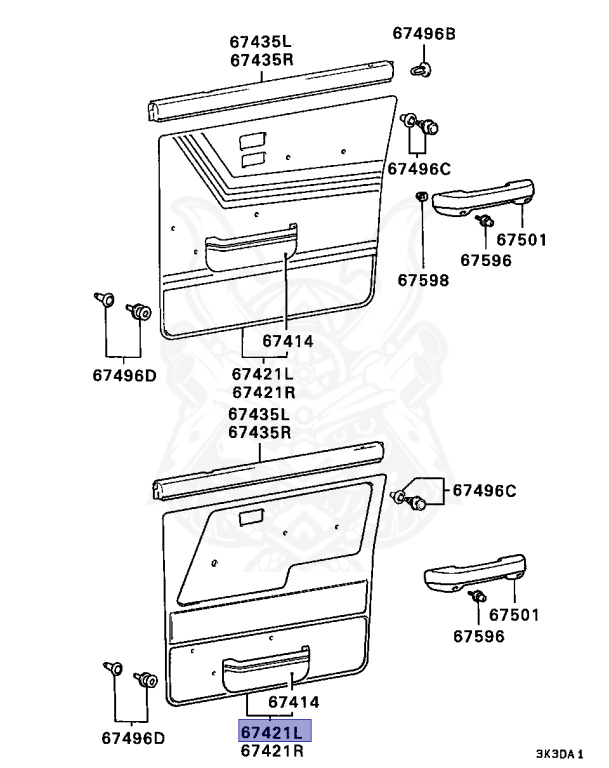 67435L
67435R

67496B

67496C

67501

67596

67598

67414

67496D

67421L
67421R

67435L
67435R

67496C

67501

67596

67414

67496D

67421L
67421R

3K3DA 1