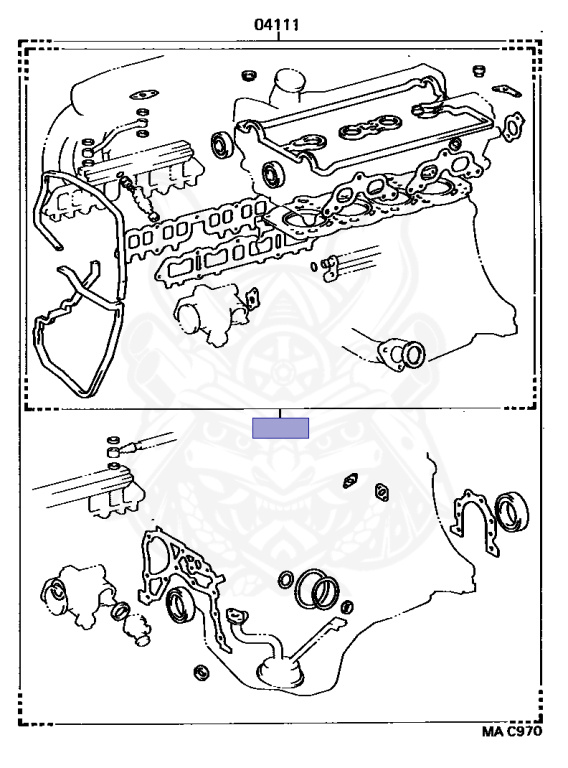 04111

MA C970