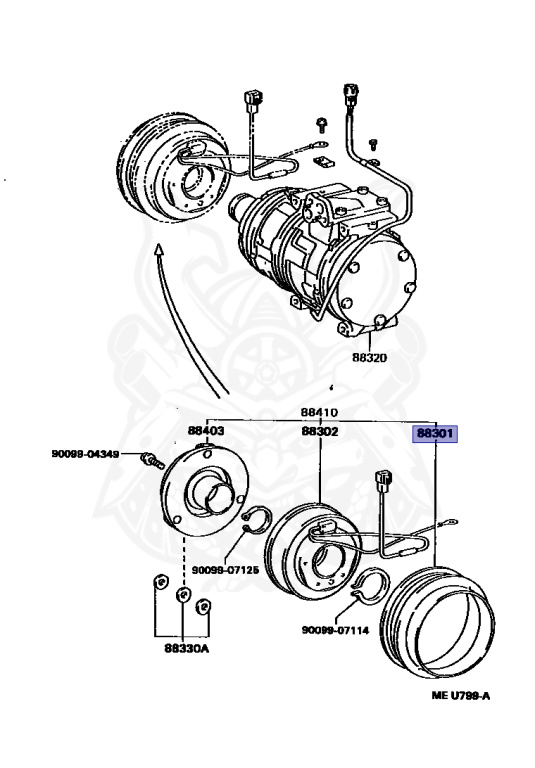 88320

88410
88403
88302
88301
90099-04349
90099-07125
90099-07114
88330A
ME U799-A