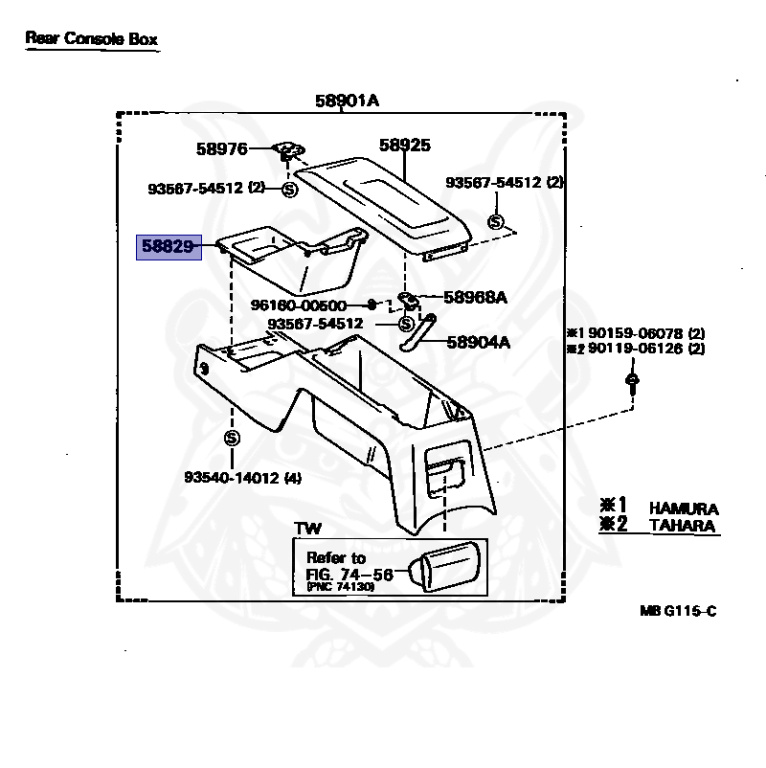 Rear Console Box

58901A

58976

58925

93567-54512 (2)

93567-54512 (2)

58829

96160-00600

58968A

93567-54512

58904A

※1 90159-06078 (2)
※2 90119-06126 (2)

93540-14012 (4)

※1 HAMURA
※2 TAHARA

TW

Refer to
FIG. 74-56
(PNC 74130)

MB G115-C