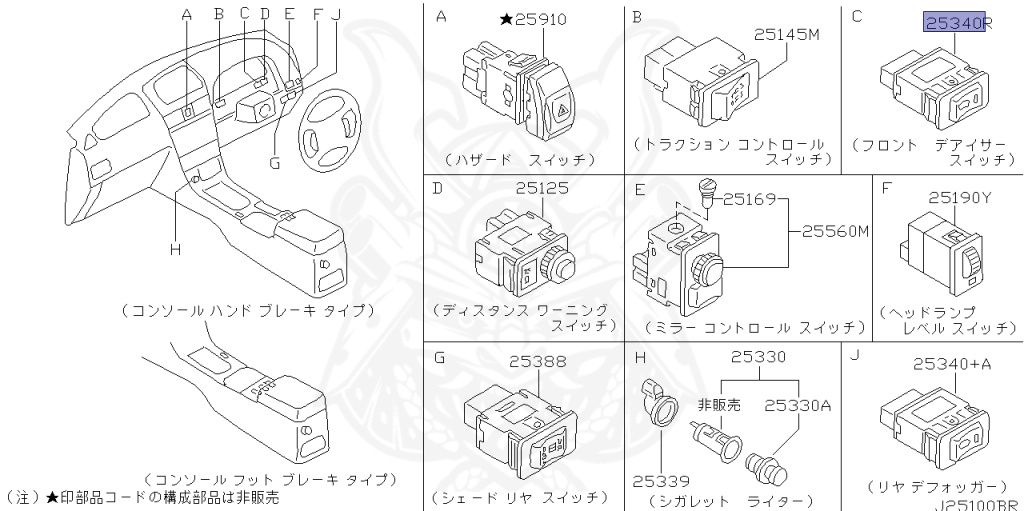 A B C D E F J

G

H

（コンソール ハンド ブレーキ タイプ）

（コンソール フット ブレーキ タイプ）

（注）★印部品コードの構成部品は非販売

A ★25910 （ハザード スイッチ）

B 25145M （トラクション コントロール スイッチ）

C 25340R （フロント デアイサー スイッチ）

D 25125 （ディスタンス ワーニング スイッチ）

E 25169 25560M （ミラー コントロール スイッチ）

F 25190Y （ヘッドランプ レベル スイッチ）

G 25388 （シェード リヤ スイッチ）

H 25330 非販売 25330A 25339 （シガレット ライター）

J 25340+A （リヤ デフォッガー）

J25100BR