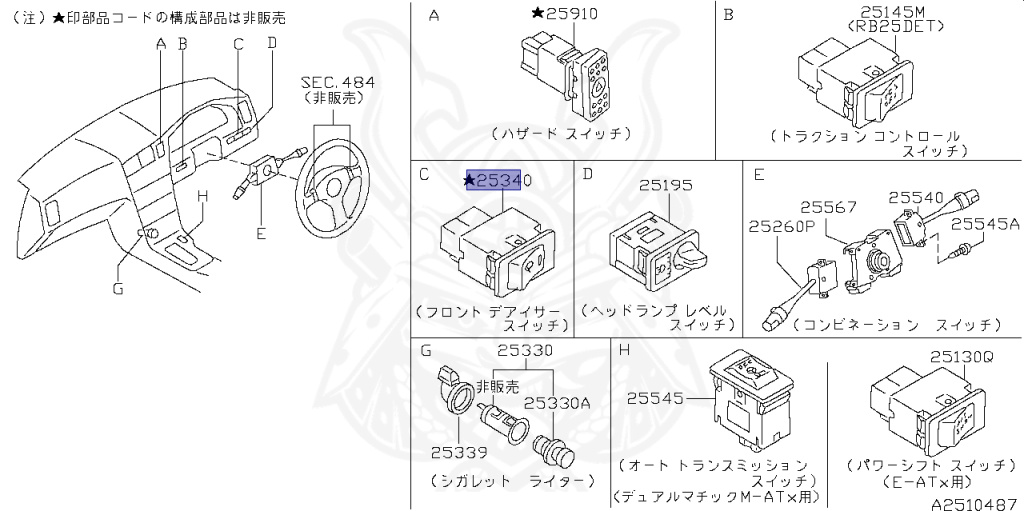 （注）★印部品コードの構成部品は非販売

A B C D

SEC.484
（非販売）

H
E
G

A
★25910
（ハザード スイッチ）

B
25145M
（RB25DET）
（トラクション コントロール スイッチ）

C
★25340
（フロント デアイサー スイッチ）

D
25195
（ヘッドランプ レベル スイッチ）

E
25567
25540
25260P
25545A
（コンビネーション スイッチ）

G
25330
非販売
25330A
25339
（シガレット ライター）

H
25545
（オート トランスミッション スイッチ）
（デュアルマチックM-AT×用）

25130Q
（パワーシフト スイッチ）
（E-AT×用）

A2510487