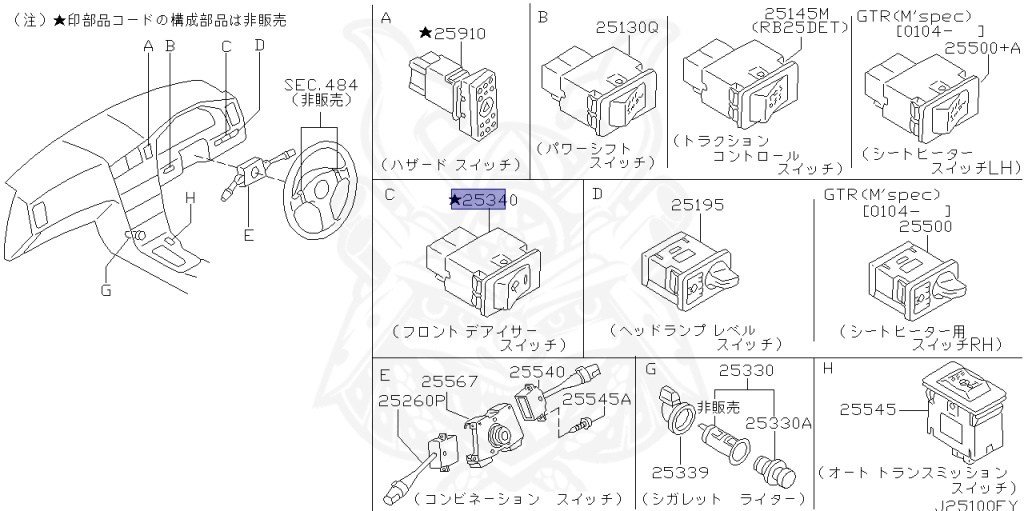 （注）★印部品コードの構成部品は非販売

A B C D
SEC.484
（非販売）
H
E
G

A
★25910
（ハザード スイッチ）

B
25130Q
（パワーシフト スイッチ）

25145M
(RB25DET)
（トラクション コントロール スイッチ）

GTR(M'spec)
[0104- ]
25500+A
（シートヒーター スイッチLH）

C
★25340
（フロント デアイサー スイッチ）

D
25195
（ヘッドランプ レベル スイッチ）

GTR(M'spec)
[0104- ]
25500
（シートヒーター用 スイッチRH）

E
25567
25540
25260P
25545A
（コンビネーション スイッチ）

G
25330
非販売
25330A
25339
（シガレット ライター）

H
25545
（オート トランスミッション スイッチ）
J25100FY