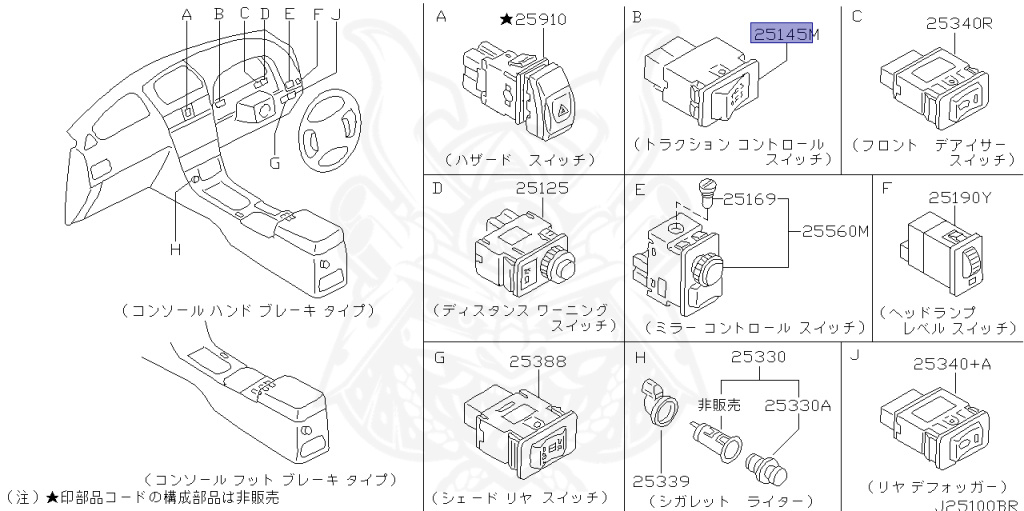 A B C D E F J

G

H

(コンソール ハンド ブレーキ タイプ)

(コンソール フット ブレーキ タイプ)

(注)★印部品コードの構成部品は非販売

A ★25910

(ハザード スイッチ)

B 25145M

(トラクション コントロール スイッチ)

C 25340R

(フロント デアイサー スイッチ)

D 25125

(ディスタンス ワーニング スイッチ)

E 25169 25560M

(ミラー コントロール スイッチ)

F 25190Y

(ヘッドランプ レベル スイッチ)

G 25388

(シェード リヤ スイッチ)

H 25330 非販売 25330A 25339

(シガレット ライター)

J 25340+A

(リヤ デフォッガー)

J25100BR