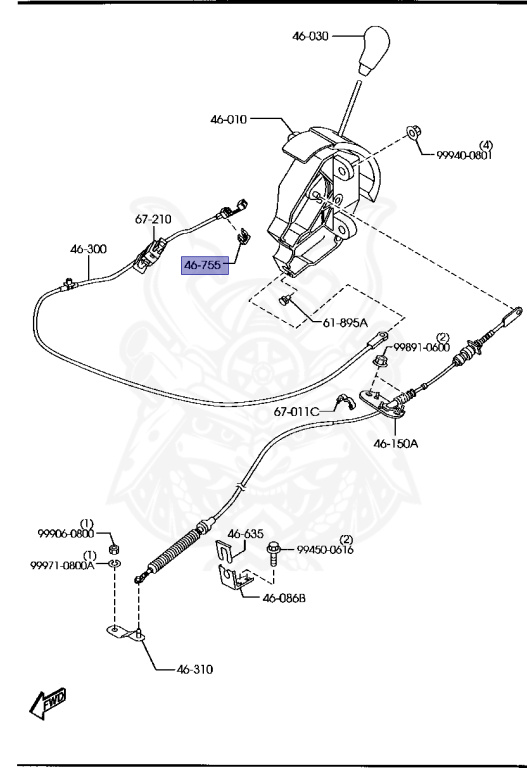 46-030
46-010
(4)
99940-0801
67-210
46-300
46-755
61-895A
(2)
99891-0600
67-011C
46-150A
(1)
99906-0800
(1)
99971-0800A
46-635
(2)
99450-0616
46-086B
46-310
FWD