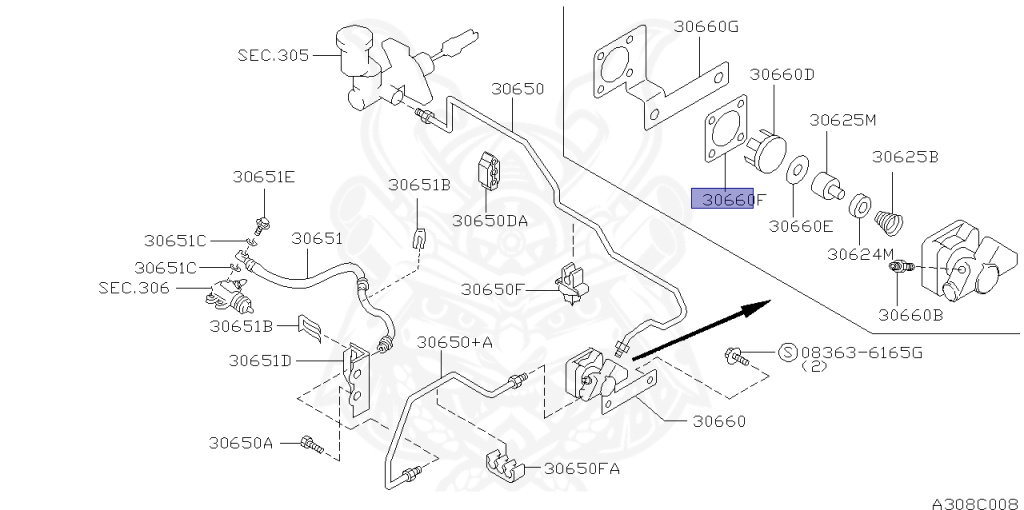 SEC.305
30650
30660G
30660D
30625M
30625B
30651E
30651B
30650DA
30660F
30660E
30624M
30651C
30651
30651C
SEC.306
30650F
30660B
30651B
30651D
30650+A
Ⓢ 08363-6165G
(2)
30660
30650A
30650FA
A308C008