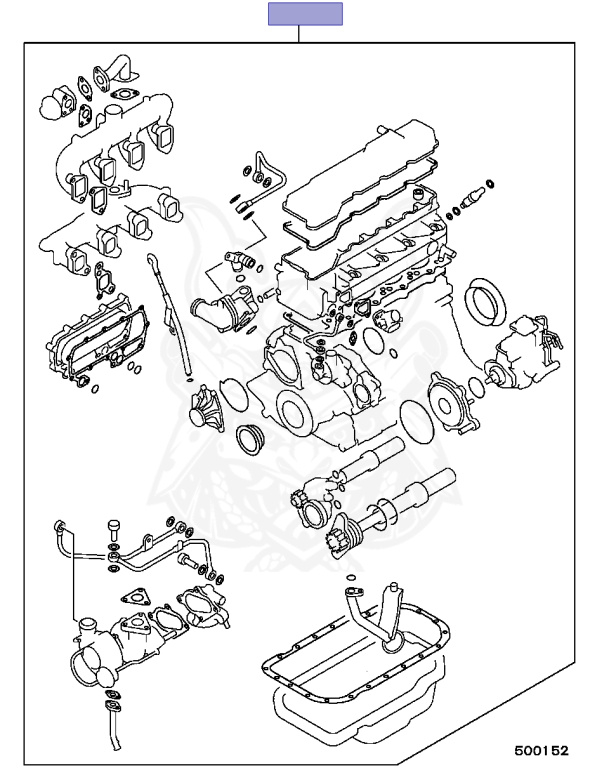 500152