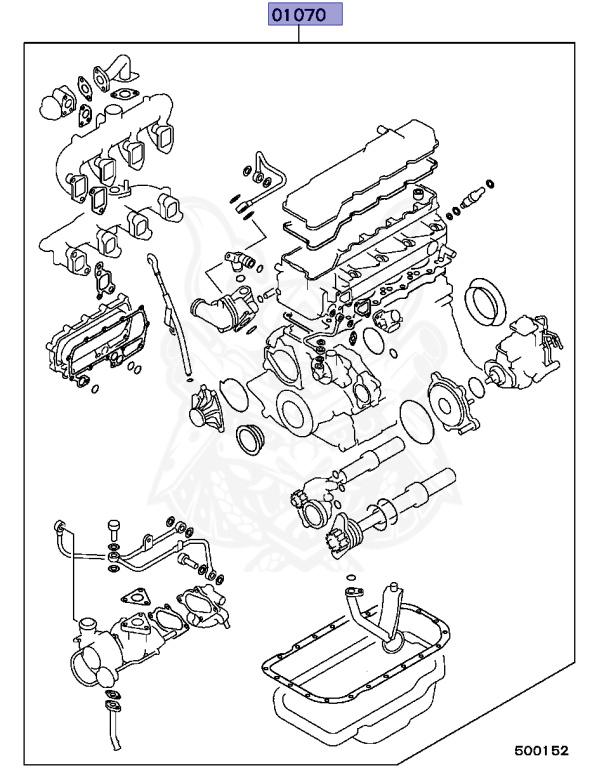 01070

500152