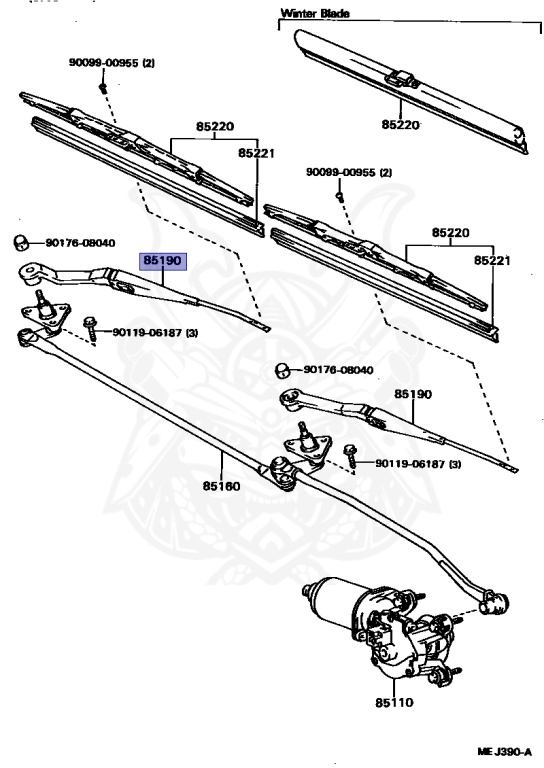 Winter Blade

90099-00955 (2)

85220

85220

85221

90099-00955 (2)

85220

85221

90176-08040

85190

90119-06187 (3)

90176-08040

85190

90119-06187 (3)

85160

85110

ME J390-A