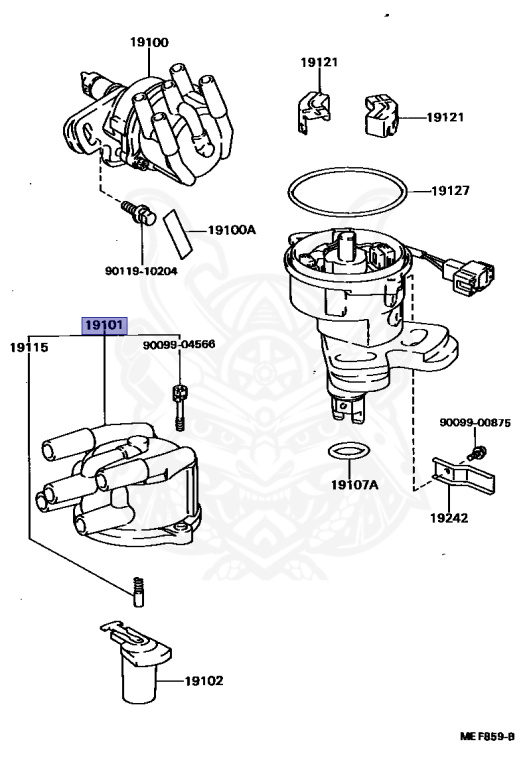 19100

19121

19121

19127

19100A

90119-10204

19101

19115

90099-04566

90099-00875

19107A

19242

19102

ME F859-B