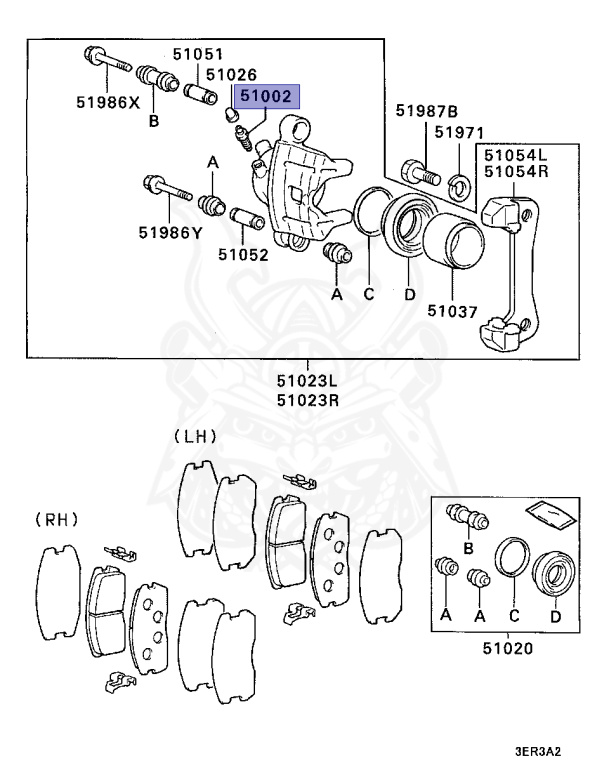 51051
51026
51002
51986X
B
51987B
51971
51054L
51054R
A
51986Y
51052
A
C
D
51037
51023L
51023R
(LH)
(RH)
B
A
A
C
D
51020
3ER3A2