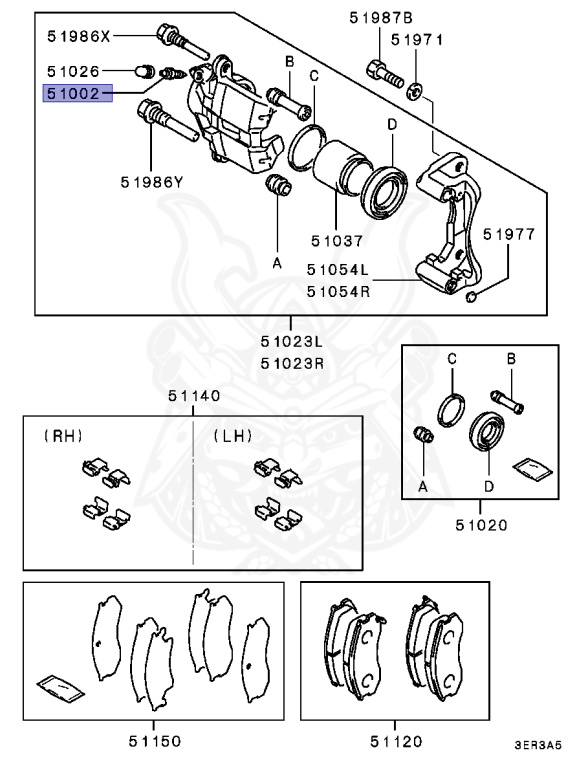 51986X
51026
51002
51986Y
B
C
D
A
51037
51987B
51971
51977
51054L
51054R
51023L
51023R
51140
(RH)
(LH)
C
B
A
D
51020
51150
51120
3ER3A5