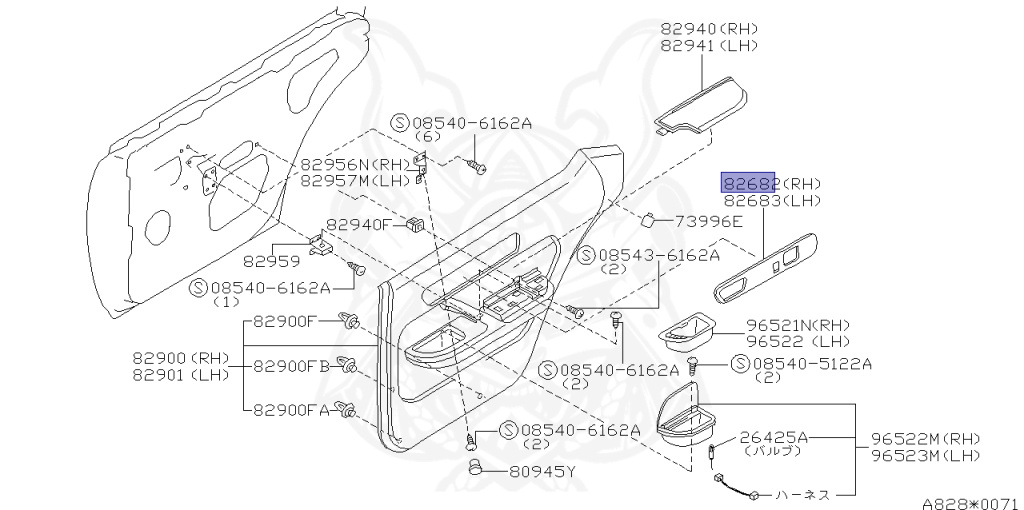 82940(RH)
82941(LH)

Ⓢ08540-6162A
(6)

82956N(RH)
82957M(LH)

82682(RH)
82683(LH)

82940F

73996E

82959

Ⓢ08543-6162A
(2)

Ⓢ08540-6162A
(1)

82900F

96521N(RH)
96522 (LH)

82900(RH)
82901(LH)

82900FB

Ⓢ08540-6162A
(2)

Ⓢ08540-5122A
(2)

82900FA

Ⓢ08540-6162A
(2)

26425A
(バルブ)

96522M(RH)
96523M(LH)

80945Y

ハーネス

A828*0071