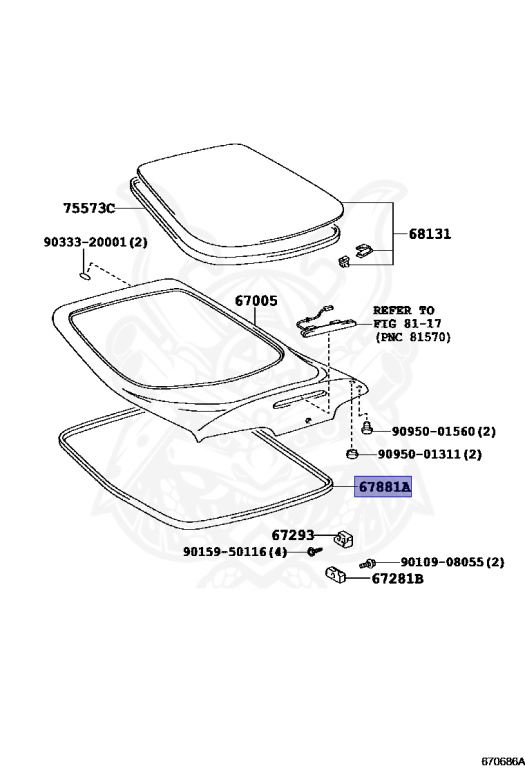 75573C
68131
90333-20001(2)
67005
REFER TO
FIG 81-17
(PNC 81570)
90950-01560(2)
90950-01311(2)
67881A
67293
90159-50116(4)
90109-08055(2)
67281B
670686A