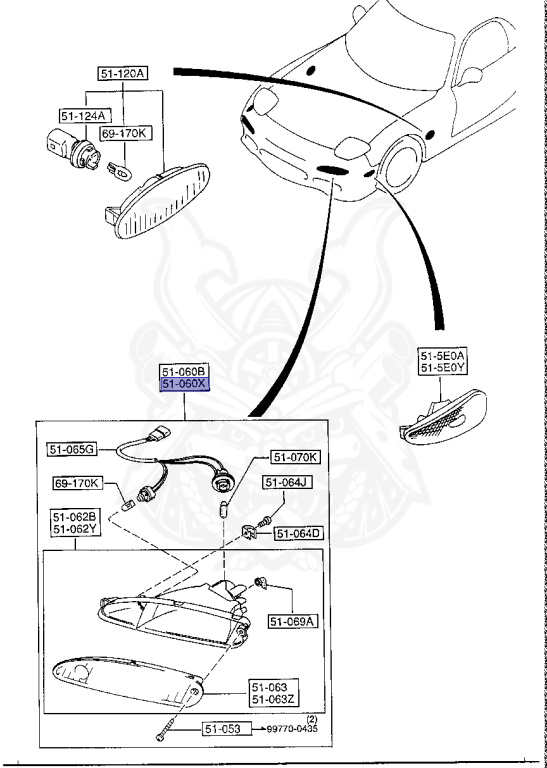 51-120A
51-124A
69-170K
51-5E0A
51-5E0Y
51-060B
51-060X
51-065G
51-070K
69-170K
51-064J
51-062B
51-062Y
51-064D
51-069A
51-063
51-063Z
51-053
(2)
99770-0435