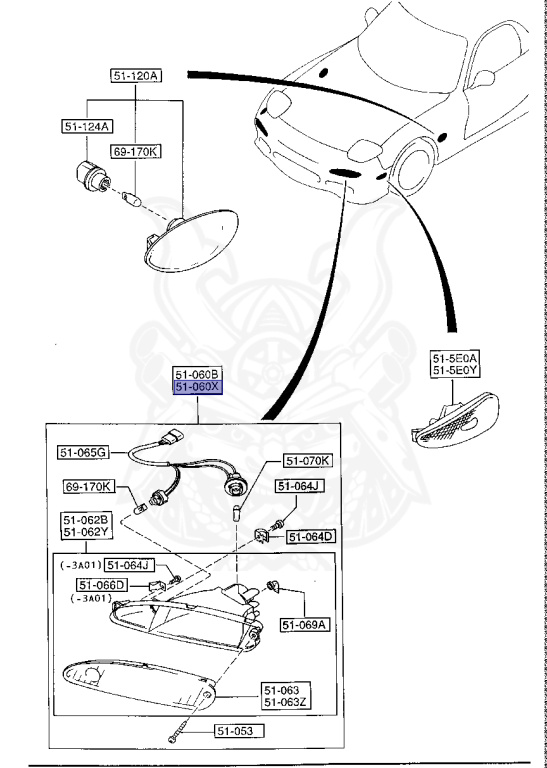 51-120A
51-124A
69-170K
51-5E0A
51-5E0Y
51-060B
51-060X
51-065G
51-070K
69-170K
51-064J
51-062B
51-062Y
51-064D
(-3A01) 51-064J
51-066D
(-3A01)
51-069A
51-063
51-063Z
51-053