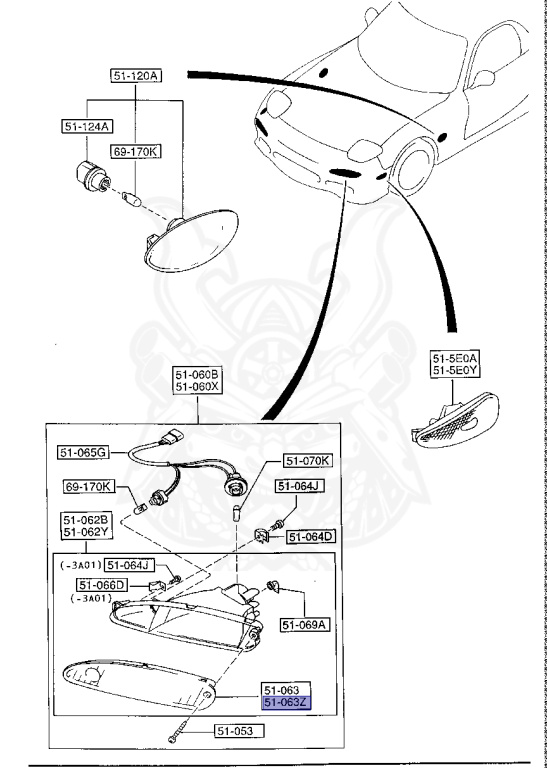 51-120A
51-124A
69-170K
51-5E0A
51-5E0Y
51-060B
51-060X
51-065G
51-070K
69-170K
51-064J
51-062B
51-062Y
51-064D
(-3A01) 51-064J
51-066D
(-3A01)
51-069A
51-063
51-063Z
51-053