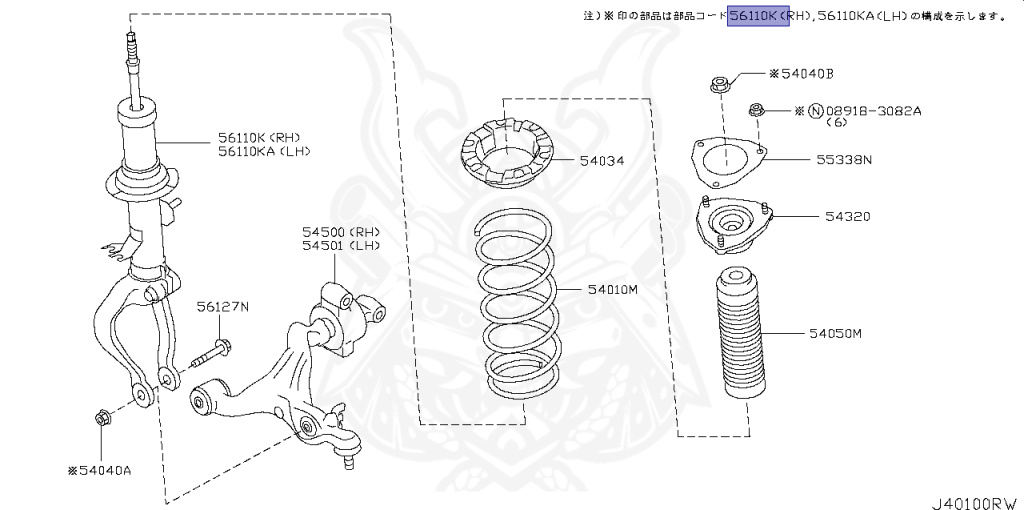 注）※印の部品は部品コード56110K（RH），56110KA（LH）の構成を示します。

56110K (RH)
56110KA (LH)

54500 (RH)
54501 (LH)

56127N

※54040A

54034

54010M

※54040B

※Ⓝ08918-3082A
(6)

55338N

54320

54050M

J40100RW