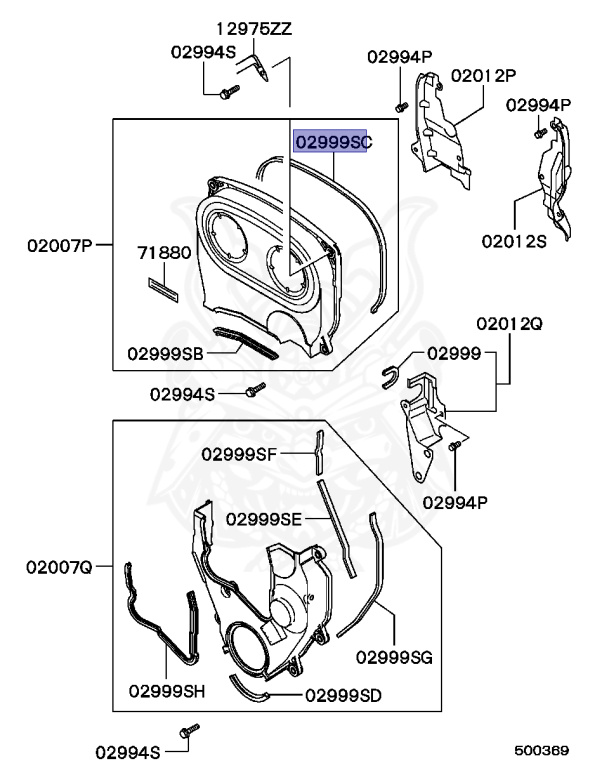 12975ZZ
02994S
02994P
02012P
02994P
02999SC
02007P
71880
02012S
02999SB
02012Q
02999
02994S
02999SF
02994P
02999SE
02007Q
02999SG
02999SH
02999SD
02994S
500369