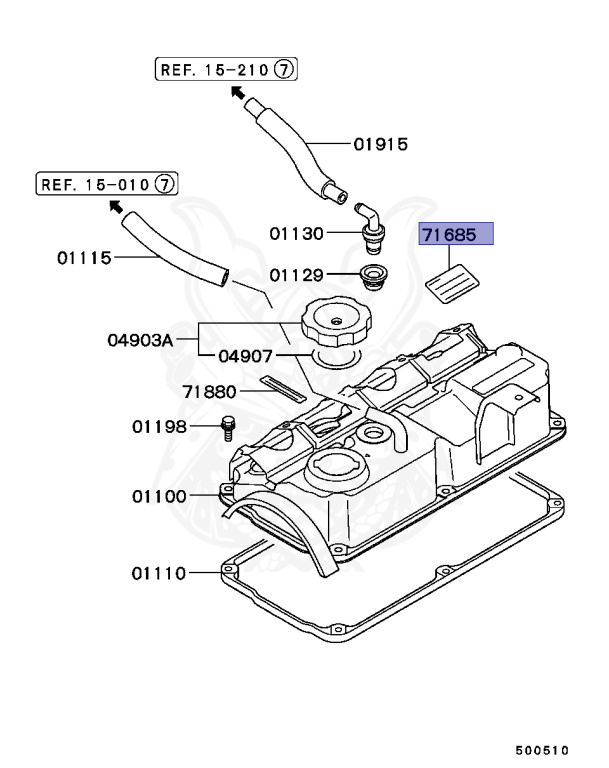 REF. 15-210 ⑦

01915

REF. 15-010 ⑦

01130

71685

01115

01129

04903A

04907

71880

01198

01100

01110

500510