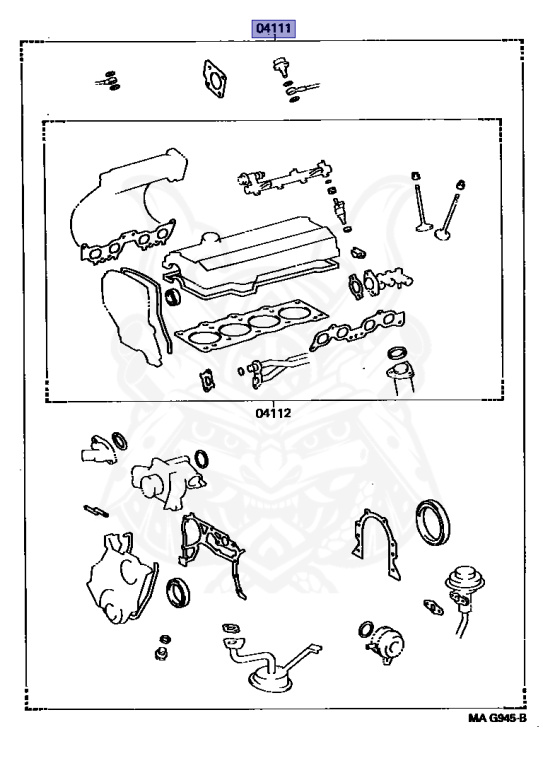 04111

04112

MA G945-B