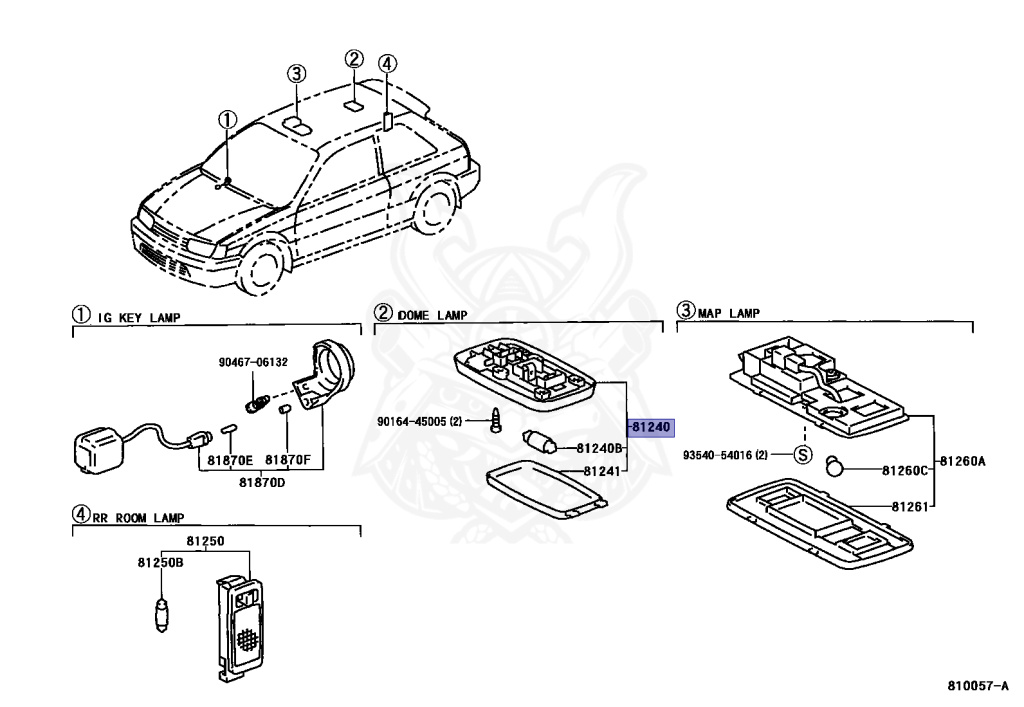 ③ ② ④
①

① IG KEY LAMP
90467-06132
81870E 81870F
81870D

② DOME LAMP
90164-45005 (2)
81240
81240B
81241

③ MAP LAMP
93540-54016 (2) S
81260C 81260A
81261

④ RR ROOM LAMP
81250
81250B

810057-A