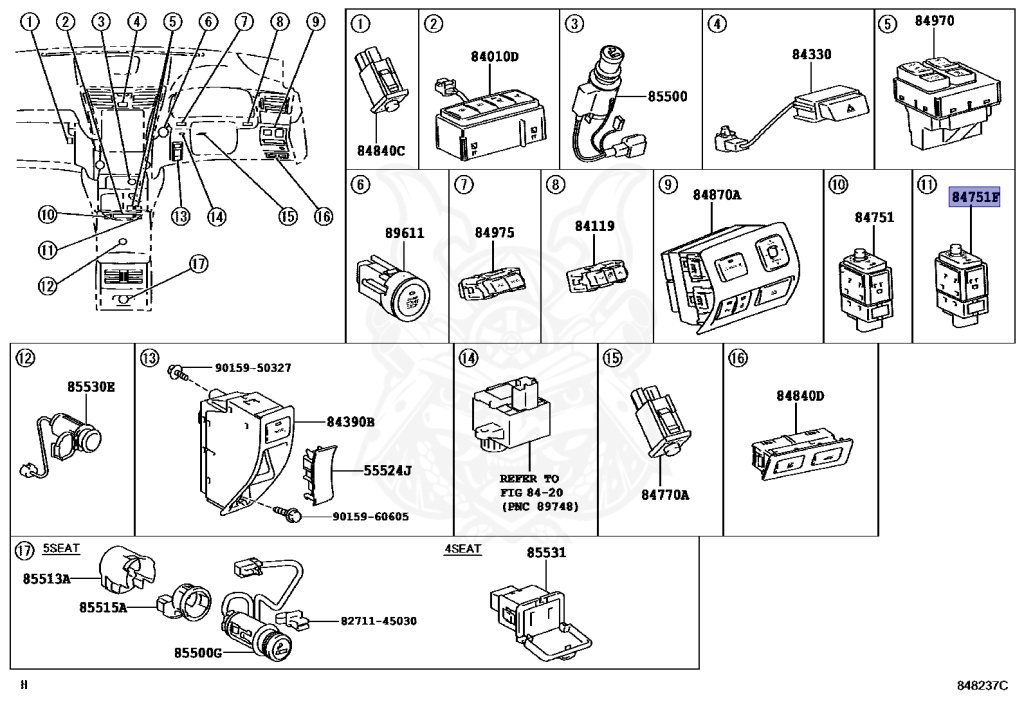 ① ② ③ ④ ⑤ ⑥ ⑦ ⑧ ⑨
⑩ ⑪ ⑫ ⑬ ⑭ ⑮ ⑯ ⑰

①
84840C

②
84010D

③
85500

④
84330

⑤
84970

⑥
89611

⑦
84975

⑧
84119

⑨
84870A

⑩
84751

⑪
84751F

⑫
85530E

⑬
90159-50327
84390B
55524J
90159-60605

⑭
REFER TO
FIG 84-20
(PNC 89748)

⑮
84770A

⑯
84840D

⑰ 5SEAT
85513A
85515A
85500G
82711-45030

4SEAT
85531

H

848237C