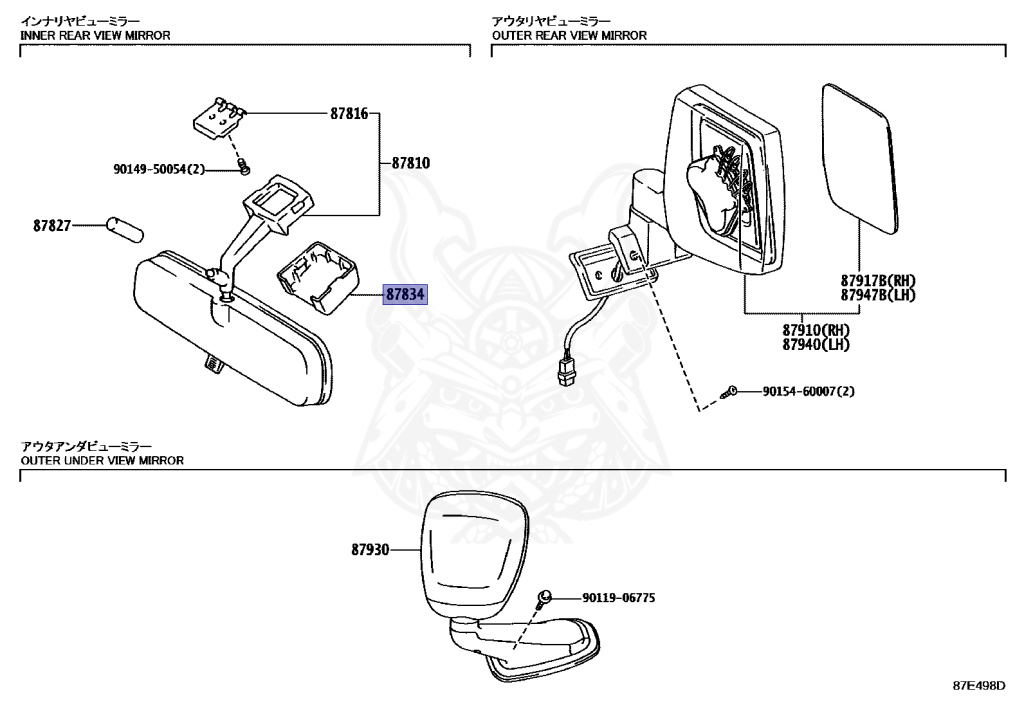 インナリヤビューミラー
INNER REAR VIEW MIRROR

87816
87810
90149-50054(2)
87827
87834

アウタリヤビューミラー
OUTER REAR VIEW MIRROR

87917B(RH)
87947B(LH)
87910(RH)
87940(LH)
90154-60007(2)

アウタアンダビューミラー
OUTER UNDER VIEW MIRROR

87930
90119-06775

87E498D