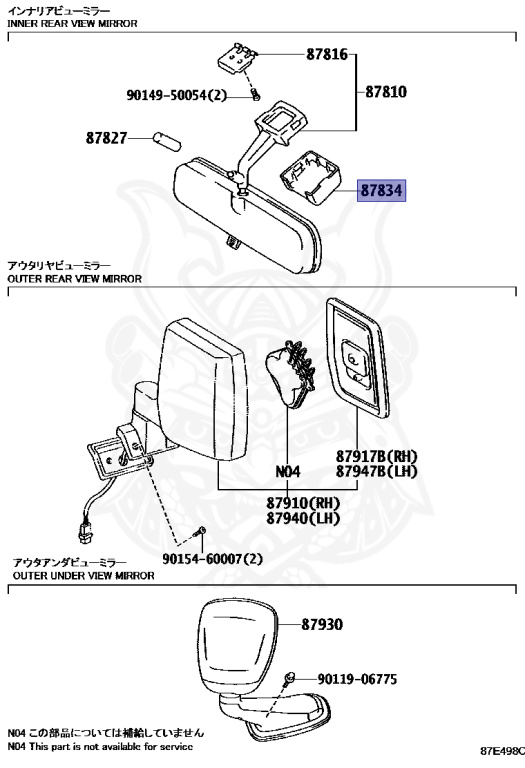 インナリアビューミラー
INNER REAR VIEW MIRROR

87816
90149-50054(2)
87810
87827
87834

アウタリヤビューミラー
OUTER REAR VIEW MIRROR

N04
87917B(RH)
87947B(LH)
87910(RH)
87940(LH)
90154-60007(2)

アウタアンダビューミラー
OUTER UNDER VIEW MIRROR

87930
90119-06775

N04 この部品については補給していません
N04 This part is not available for service

87E498C