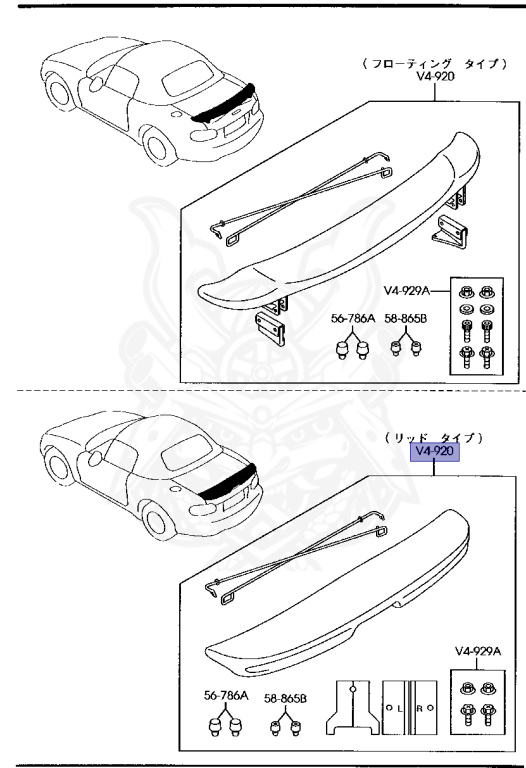 （フローティング　タイプ）
V4-920

V4-929A

56-786A

58-865B

（リッド　タイプ）
V4-920

V4-929A

56-786A

58-865B

L R