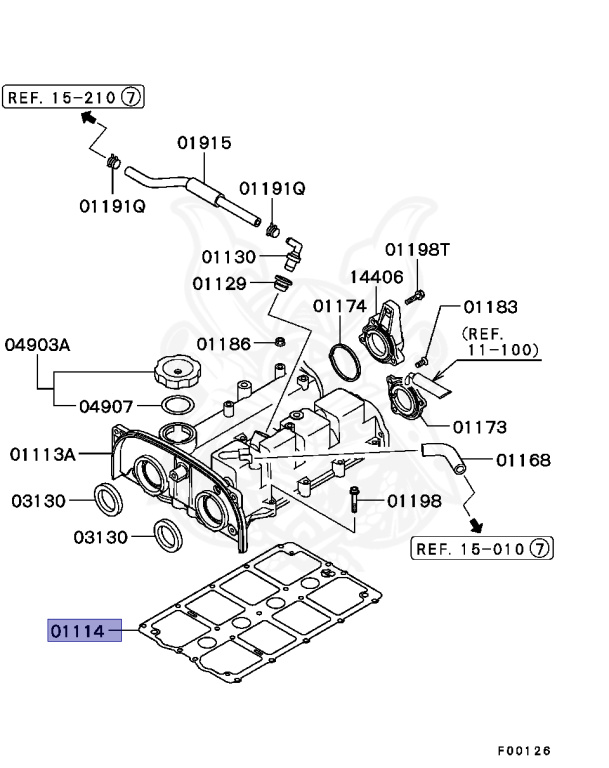 REF. 15-210 ⑦

01915

01191Q

01191Q

01130

01129

01198T

14406

01174

01183

(REF. 11-100)

04903A

01186

04907

01173

01113A

01168

03130

01198

03130

REF. 15-010 ⑦

01114

F00126