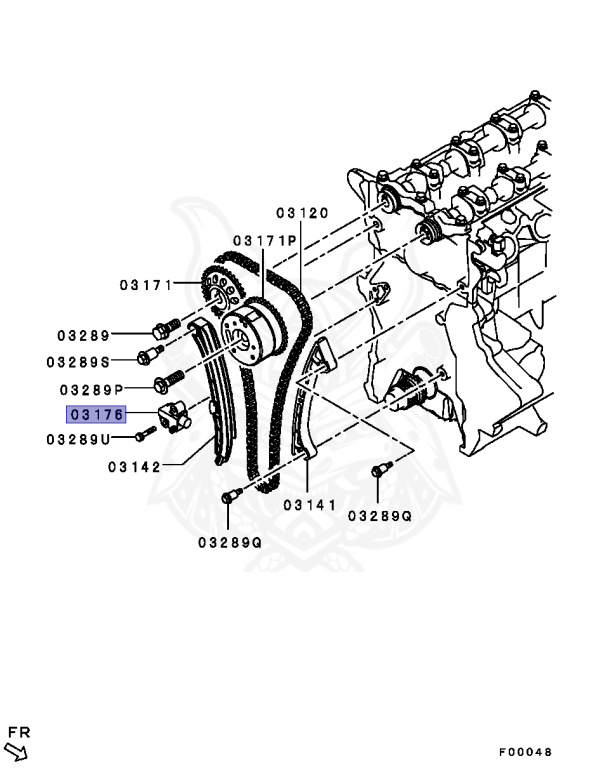 03120

03171P

03171

03289

03289S

03289P

03176

03289U

03142

03141

03289Q

03289Q

FR

F00048